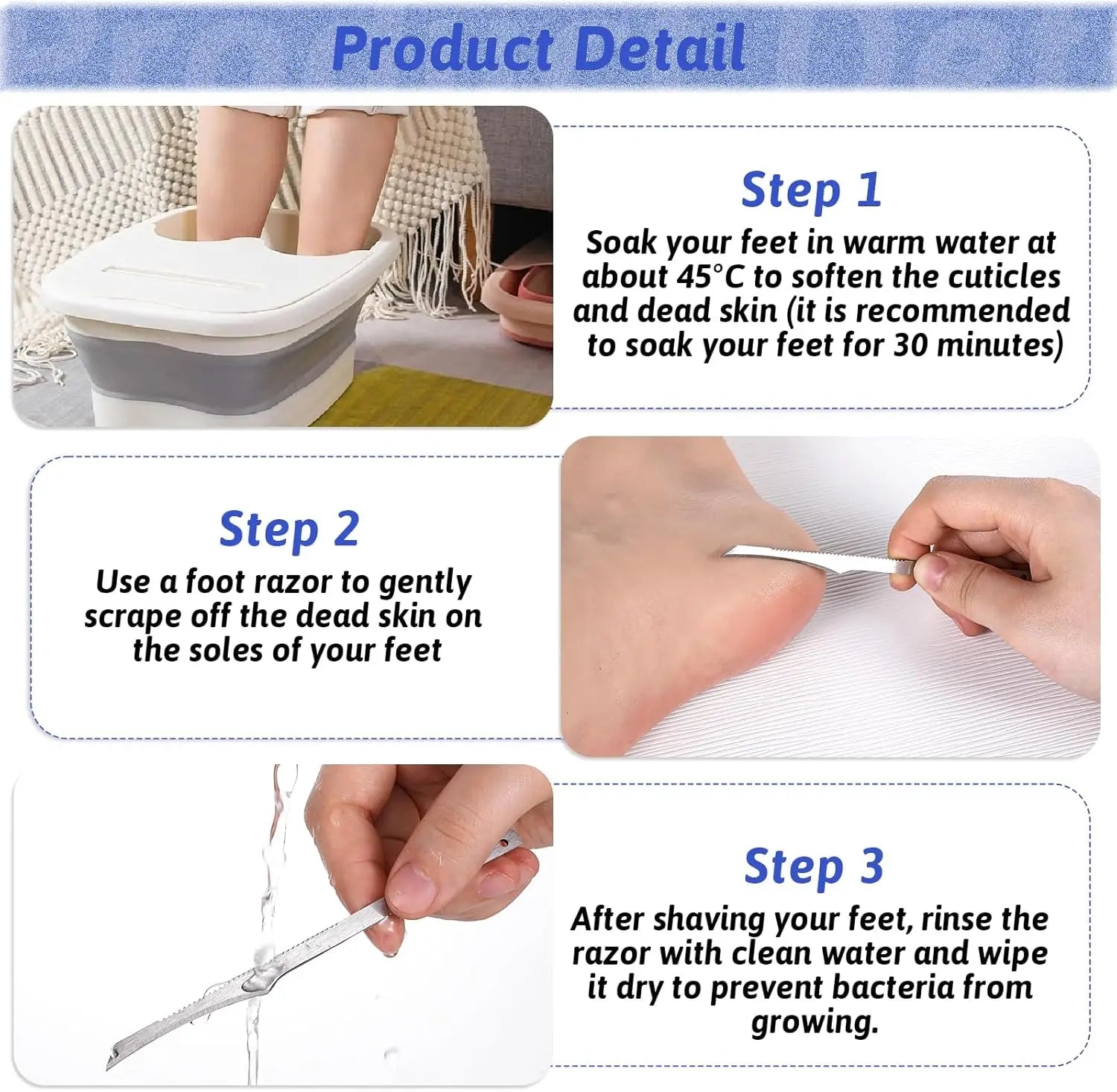 Product Detail

Step 1

Soak your feet in warm water at about 45°C to soften the cuticles and dead skin (it is recommended to soak your feet for 30 minutes)

Step 2

Use a foot razor to gently scrape off the dead skin on the soles of your feet

Step 3

After shaving your feet, rinse the razor with clean water and wipe it dry to prevent bacteria from growing.